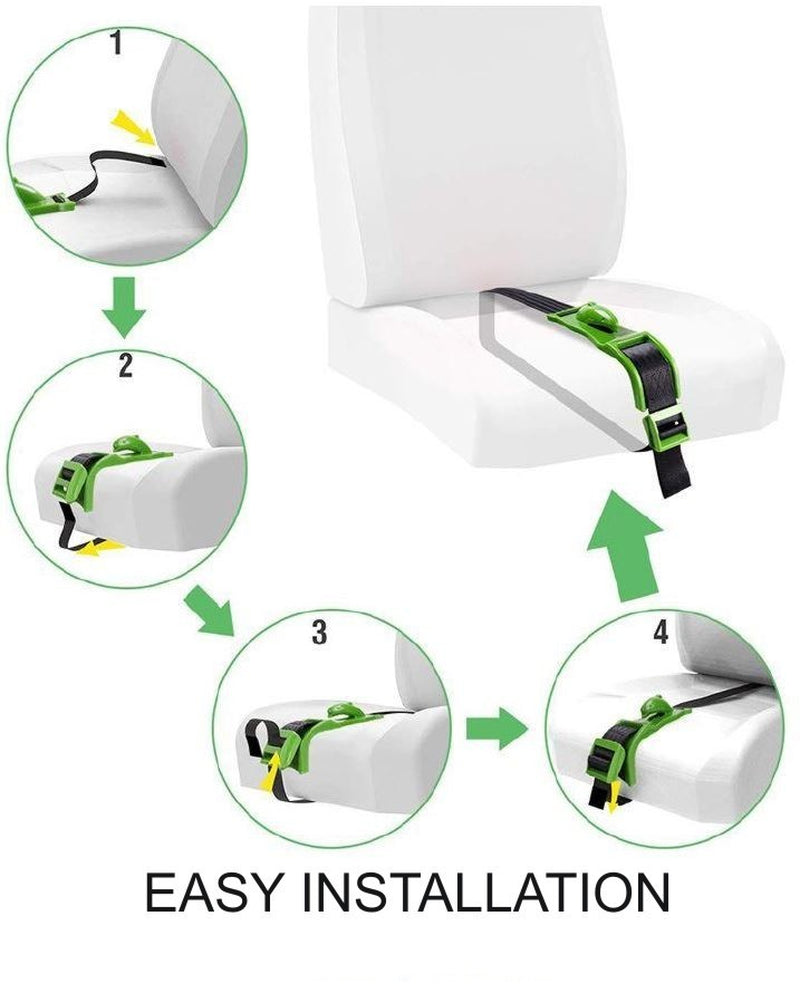 1

2

3

4

EASY INSTALLATION