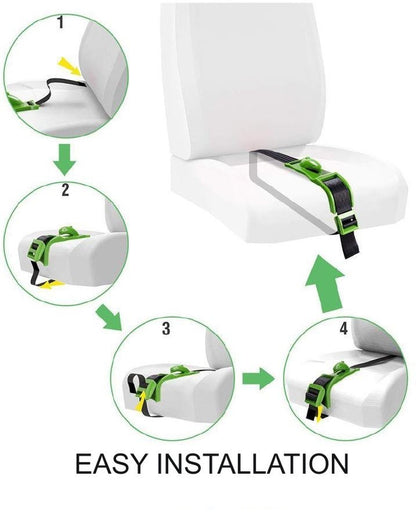 1

2

3

4

EASY INSTALLATION