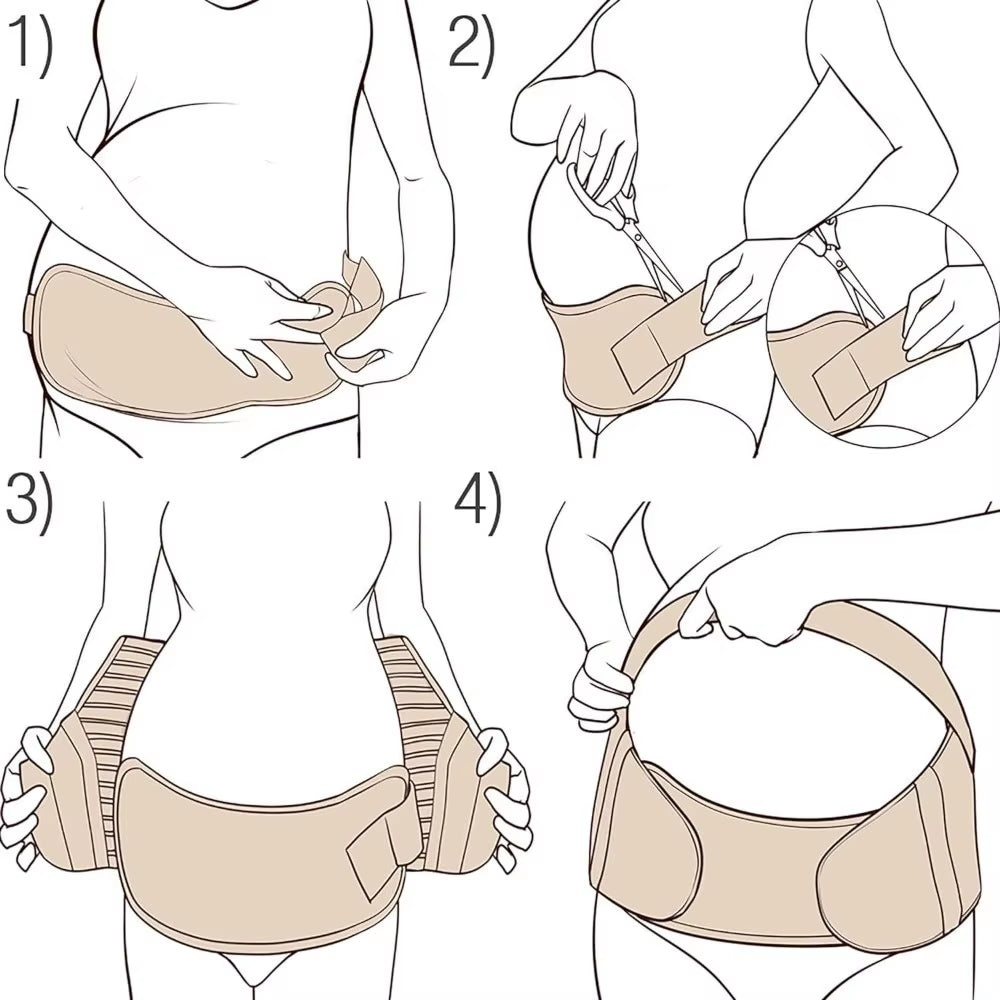 1)

2)

3)

4)