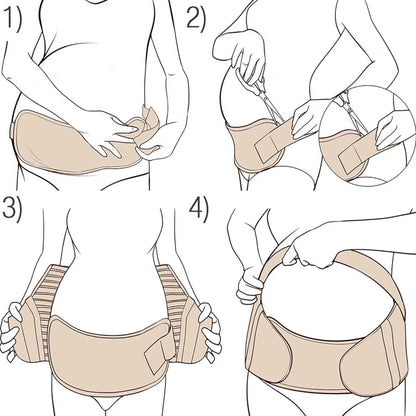 1)

2)

3)

4)